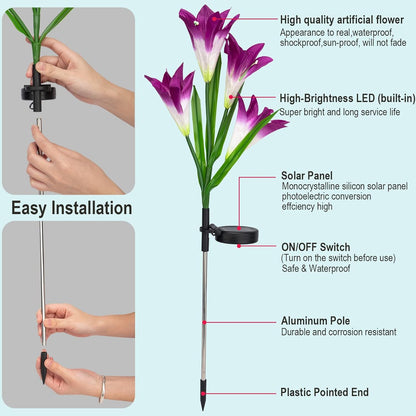 Easy Installation

High quality artificial flower
Appearance to real,waterproof, shockproof,sun-proof, will not fade

High-Brightness LED (built-in)
Super bright and long service life

Solar Panel
Monocrystalline silicon solar panel photoelectric conversion effciency high

ON/OFF Switch
(Turn on the switch before use)
Safe & Waterproof

Aluminum Pole
Durable and corrosion resistant

Plastic Pointed End